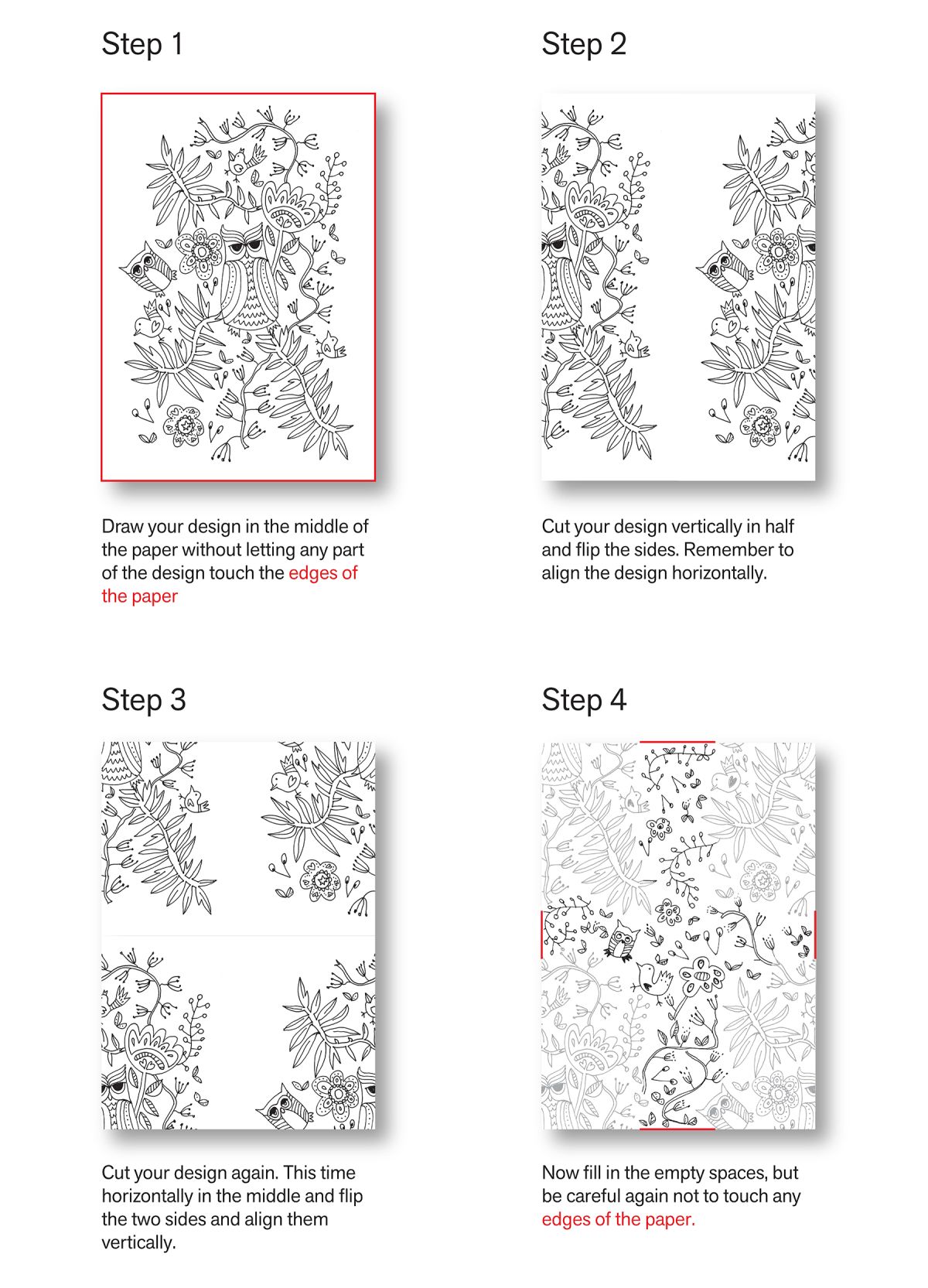 Step 1

Draw your design in the middle of the paper without letting any part of the design touch the edges of the paper

Step 2

Cut your design vertically in half and flip the sides. Remember to align the design horizontally.

Step 3

Cut your design again. This time horizontally in the middle and flip the two sides and align them vertically.

Step 4

Now fill in the empty spaces, but be careful again not to touch any edges of the paper.